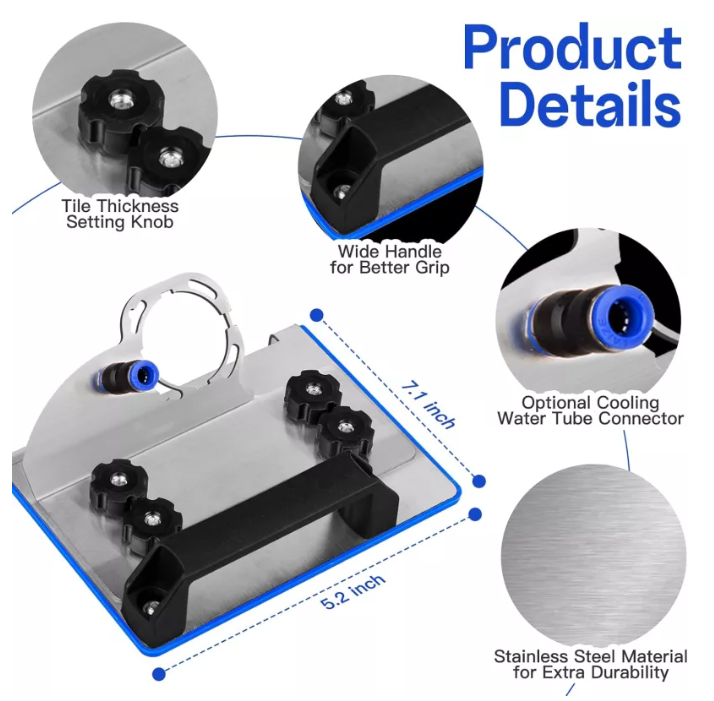 Product Details

Tile Thickness Setting Knob

Wide Handle for Better Grip

Optional Cooling Water Tube Connector

7.1 inch

5.2 inch

Stainless Steel Material for Extra Durability